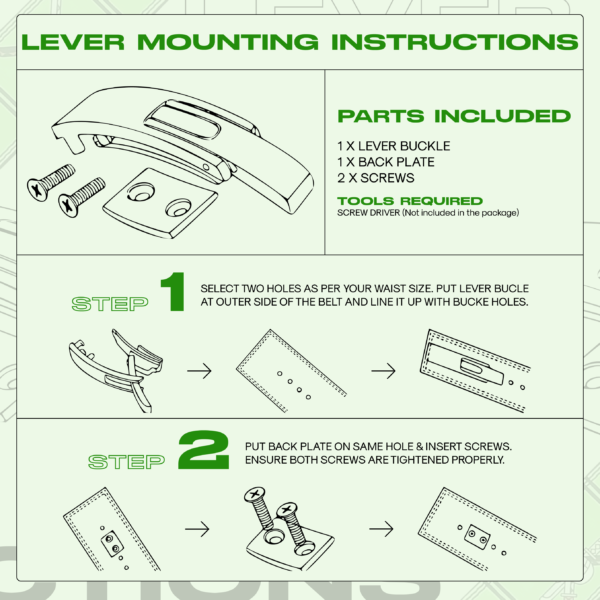 LEVER MOUNTING INSTRUCTIONS

PARTS INCLUDED

1 X LEVER BUCKLE
1 X BACK PLATE
2 X SCREWS

TOOLS REQUIRED
SCREW DRIVER (Not included in the package)

STEP 1

SELECT TWO HOLES AS PER YOUR WAIST SIZE. PUT LEVER BUCLE AT OUTER SIDE OF THE BELT AND LINE IT UP WITH BUCKE HOLES.

STEP 2

PUT BACK PLATE ON SAME HOLE & INSERT SCREWS. ENSURE BOTH SCREWS ARE TIGHTENED PROPERLY.