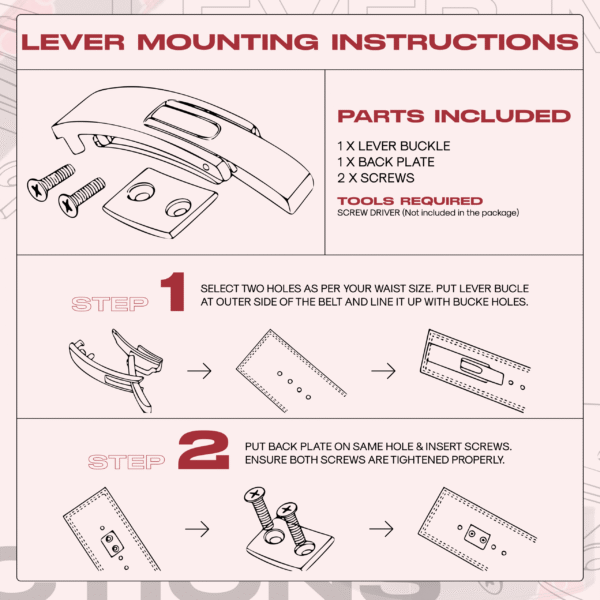 LEVER MOUNTING INSTRUCTIONS

PARTS INCLUDED

1 X LEVER BUCKLE
1 X BACK PLATE
2 X SCREWS

TOOLS REQUIRED
SCREW DRIVER (Not included in the package)

STEP 1

SELECT TWO HOLES AS PER YOUR WAIST SIZE. PUT LEVER BUCLE AT OUTER SIDE OF THE BELT AND LINE IT UP WITH BUCKE HOLES.

STEP 2

PUT BACK PLATE ON SAME HOLE & INSERT SCREWS. ENSURE BOTH SCREWS ARE TIGHTENED PROPERLY.