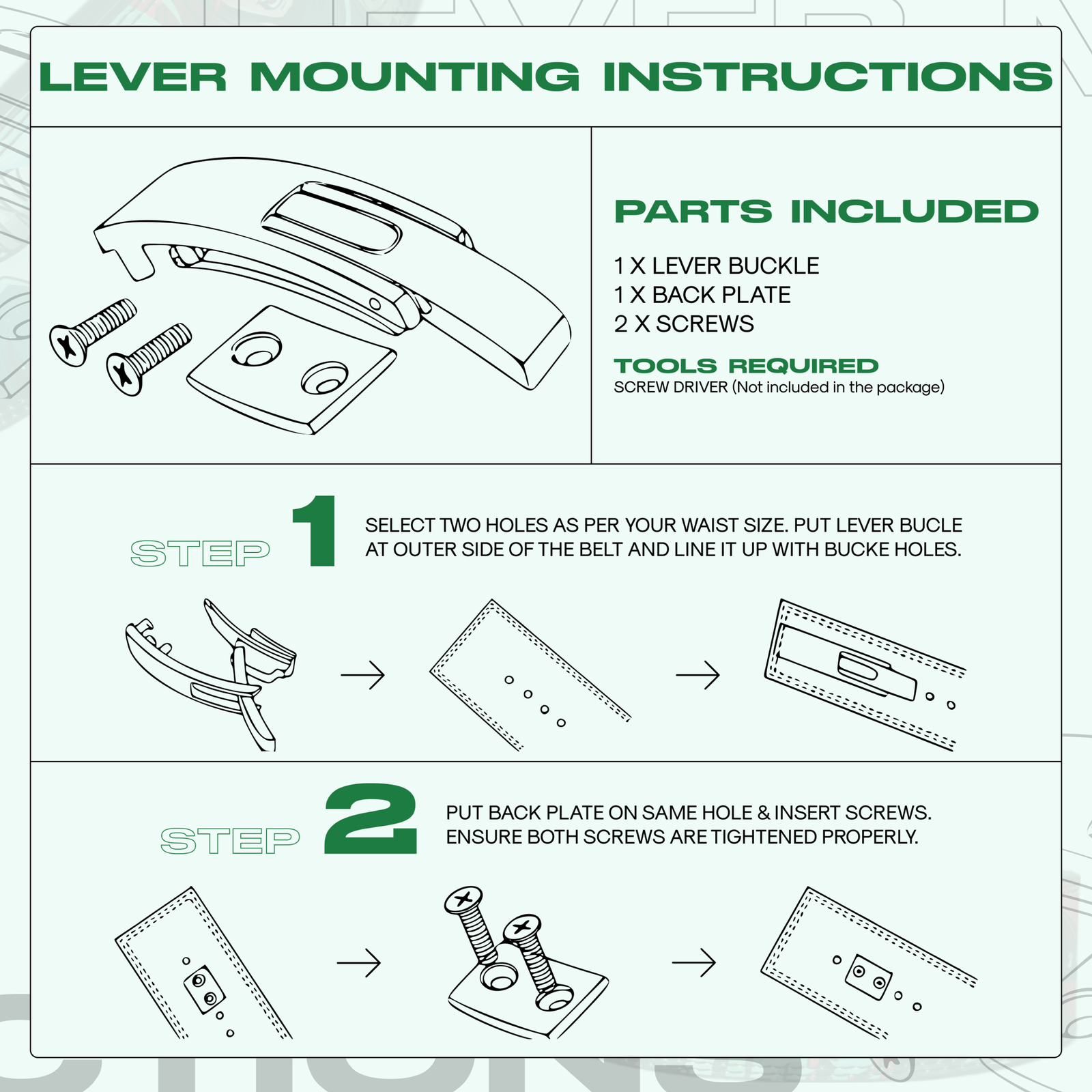 LEVER MOUNTING INSTRUCTIONS

PARTS INCLUDED

1 X LEVER BUCKLE
1 X BACK PLATE
2 X SCREWS

TOOLS REQUIRED
SCREW DRIVER (Not included in the package)

STEP 1

SELECT TWO HOLES AS PER YOUR WAIST SIZE. PUT LEVER BUCLE AT OUTER SIDE OF THE BELT AND LINE IT UP WITH BUCKE HOLES.

STEP 2

PUT BACK PLATE ON SAME HOLE & INSERT SCREWS. ENSURE BOTH SCREWS ARE TIGHTENED PROPERLY.