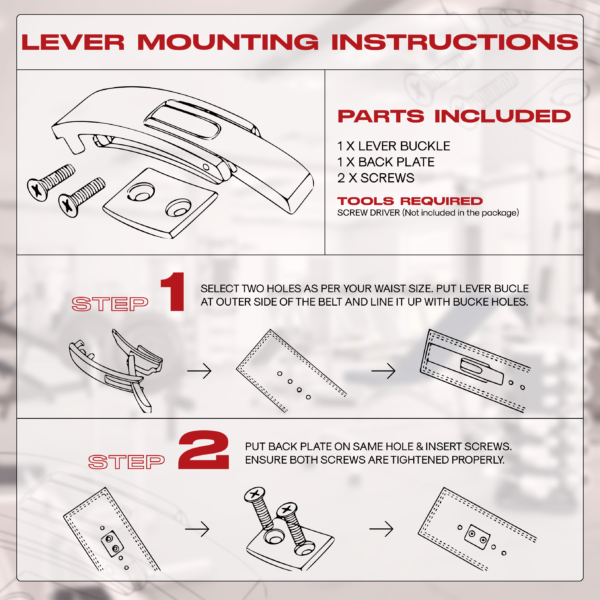 LEVER MOUNTING INSTRUCTIONS

PARTS INCLUDED

1 X LEVER BUCKLE
1 X BACK PLATE
2 X SCREWS

TOOLS REQUIRED
SCREW DRIVER (Not included in the package)

STEP 1

SELECT TWO HOLES AS PER YOUR WAIST SIZE. PUT LEVER BUCLE AT OUTER SIDE OF THE BELT AND LINE IT UP WITH BUCKE HOLES.

STEP 2

PUT BACK PLATE ON SAME HOLE & INSERT SCREWS. ENSURE BOTH SCREWS ARE TIGHTENED PROPERLY.