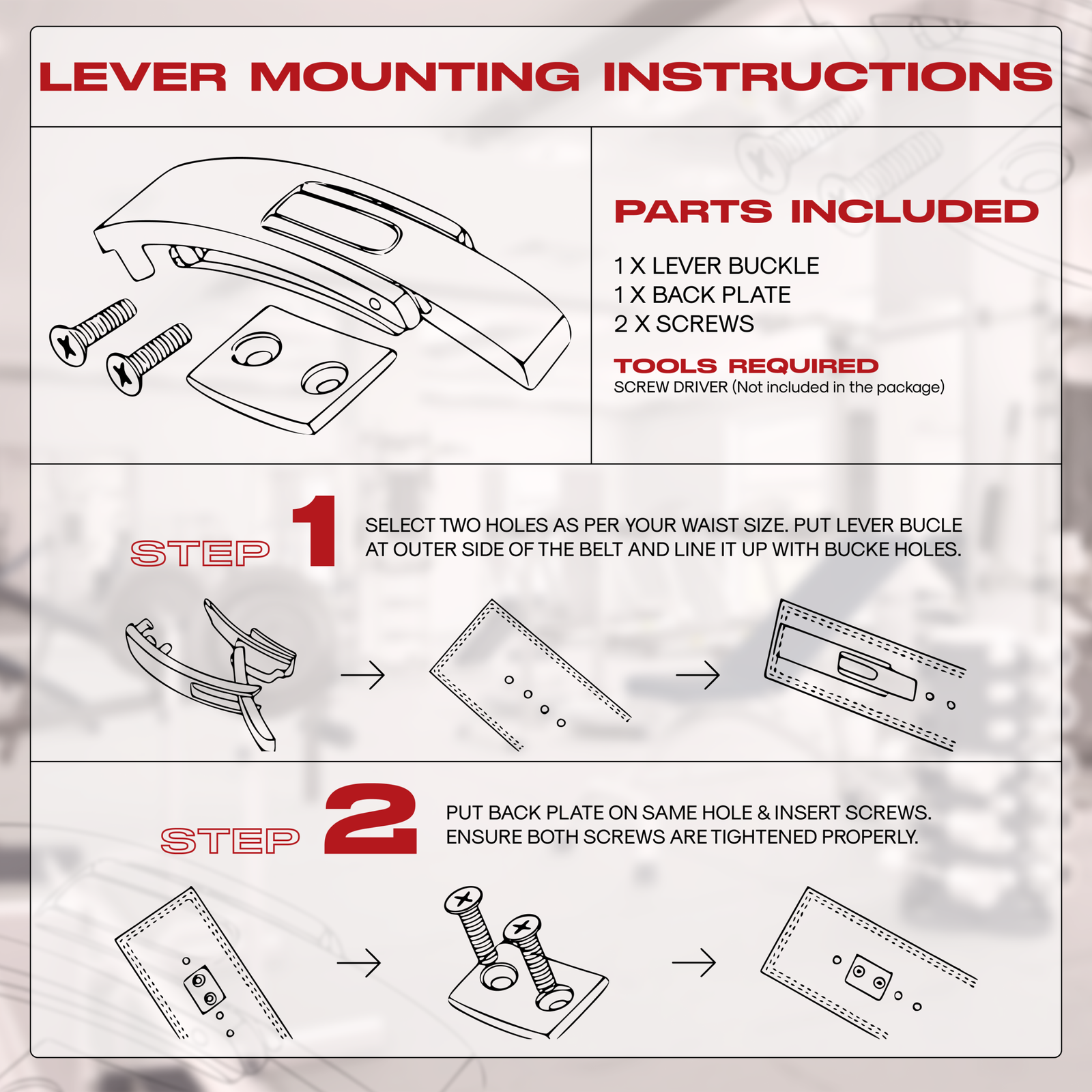 LEVER MOUNTING INSTRUCTIONS

PARTS INCLUDED

1 X LEVER BUCKLE
1 X BACK PLATE
2 X SCREWS

TOOLS REQUIRED
SCREW DRIVER (Not included in the package)

STEP 1

SELECT TWO HOLES AS PER YOUR WAIST SIZE. PUT LEVER BUCLE AT OUTER SIDE OF THE BELT AND LINE IT UP WITH BUCKE HOLES.

STEP 2

PUT BACK PLATE ON SAME HOLE & INSERT SCREWS. ENSURE BOTH SCREWS ARE TIGHTENED PROPERLY.